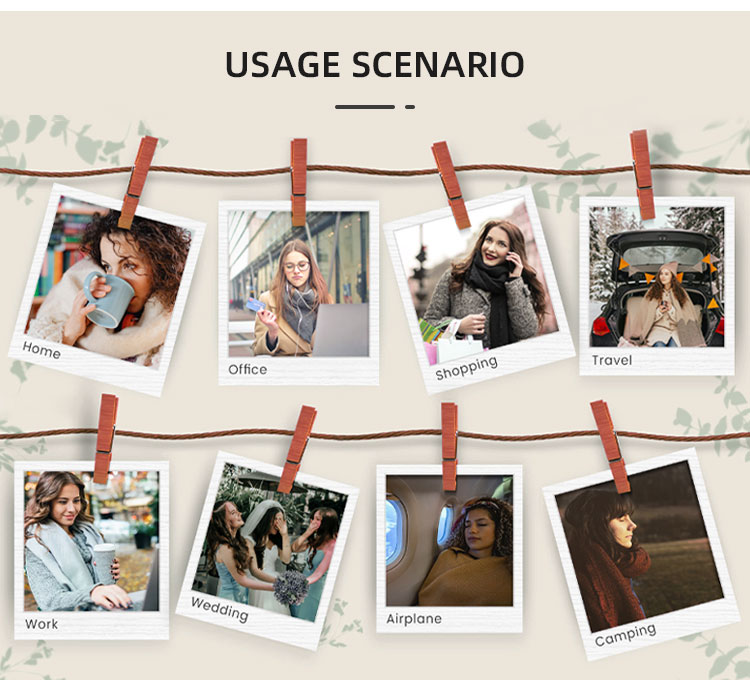 USAGE SCENARIO

Home

Office

Shopping

Travel

Work

Wedding

Airplane

Camping