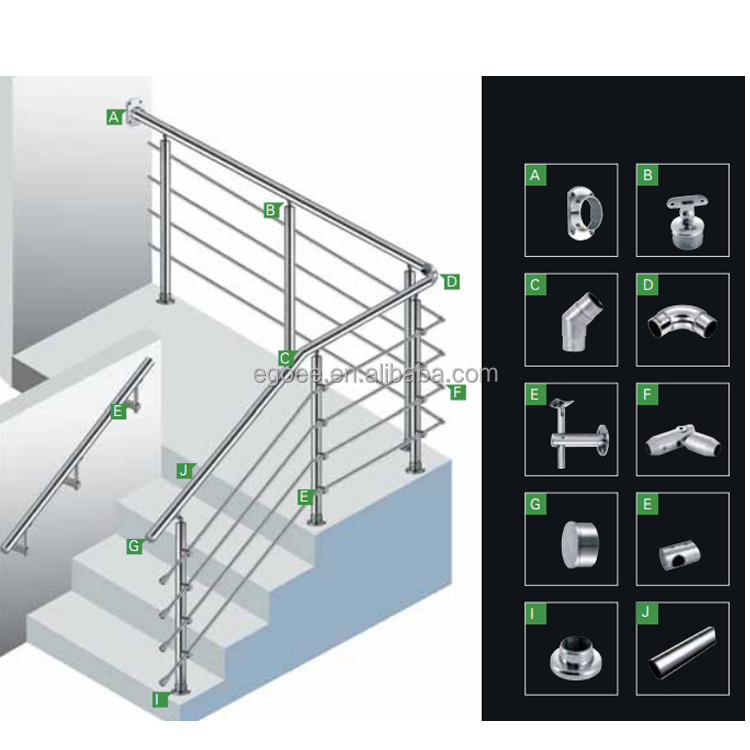 A
B
D
C
egoee.en.alibaba.com
F
E
J
E
G
I

A
B
C
D
E
F
G
E
I
J