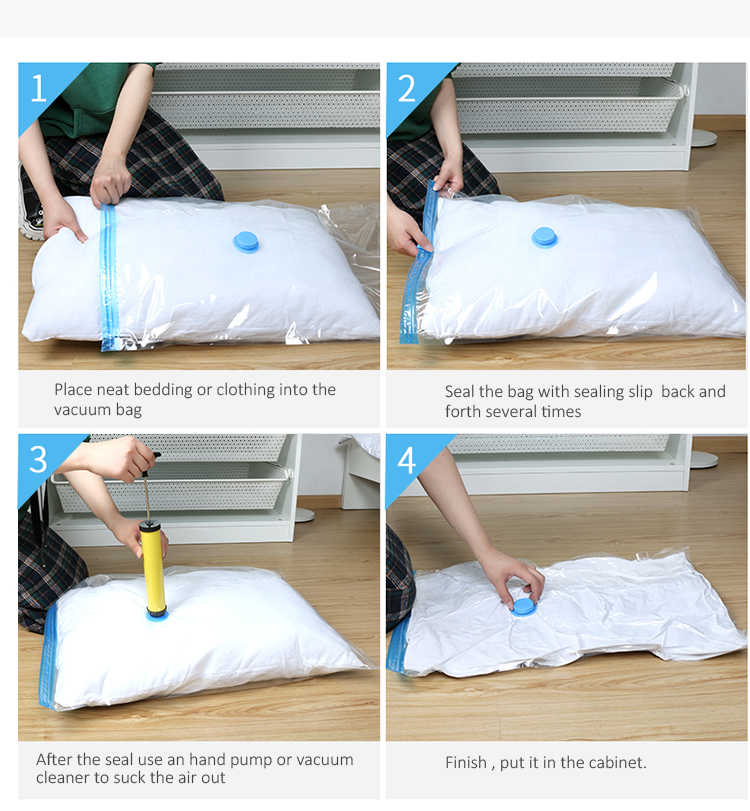 1

Place neat bedding or clothing into the vacuum bag

2

Seal the bag with sealing slip  back and forth several times

3

After the seal use an hand pump or vacuum cleaner to suck the air out

4

Finish , put it in the cabinet.